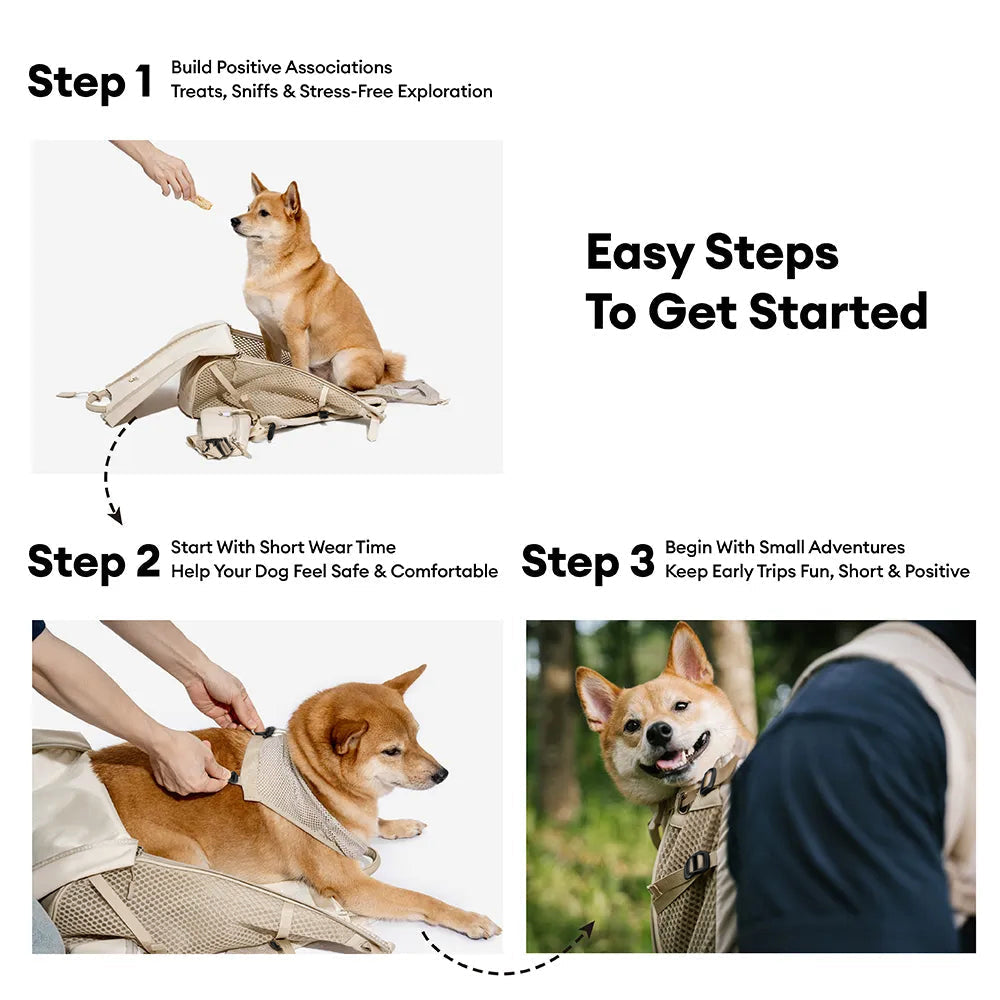 Step 1 Build Positive Associations
Treats, Sniffs & Stress-Free Exploration

Easy Steps
To Get Started

Step 2 Start With Short Wear Time
Help Your Dog Feel Safe & Comfortable

Step 3 Begin With Small Adventures
Keep Early Trips Fun, Short & Positive